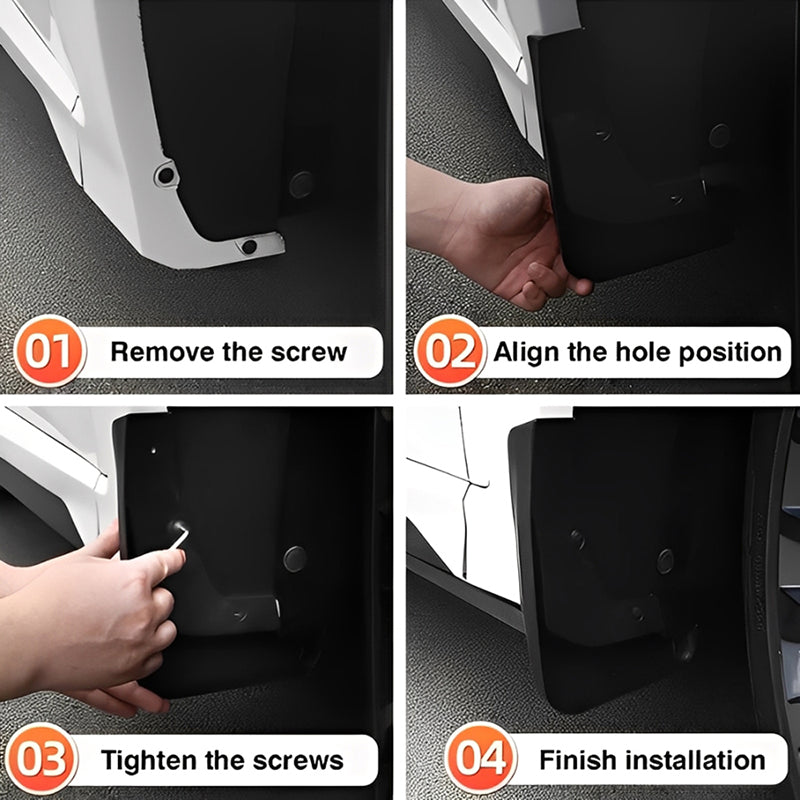 01 Remove the screw

02 Align the hole position

03 Tighten the screws

04 Finish installation